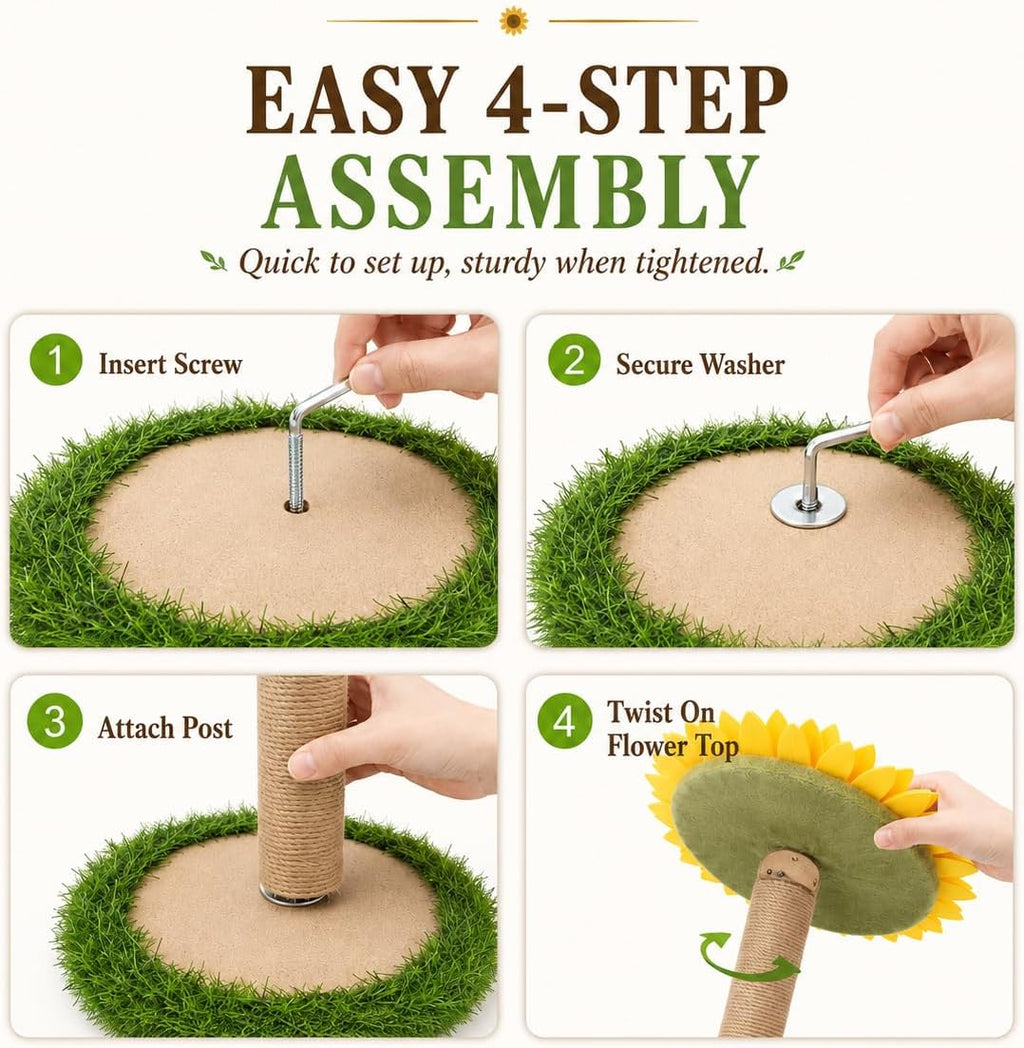 EASY 4-STEP
ASSEMBLY

Quick to set up, sturdy when tightened.

1 Insert Screw

2 Secure Washer

3 Attach Post

4 Twist On Flower Top