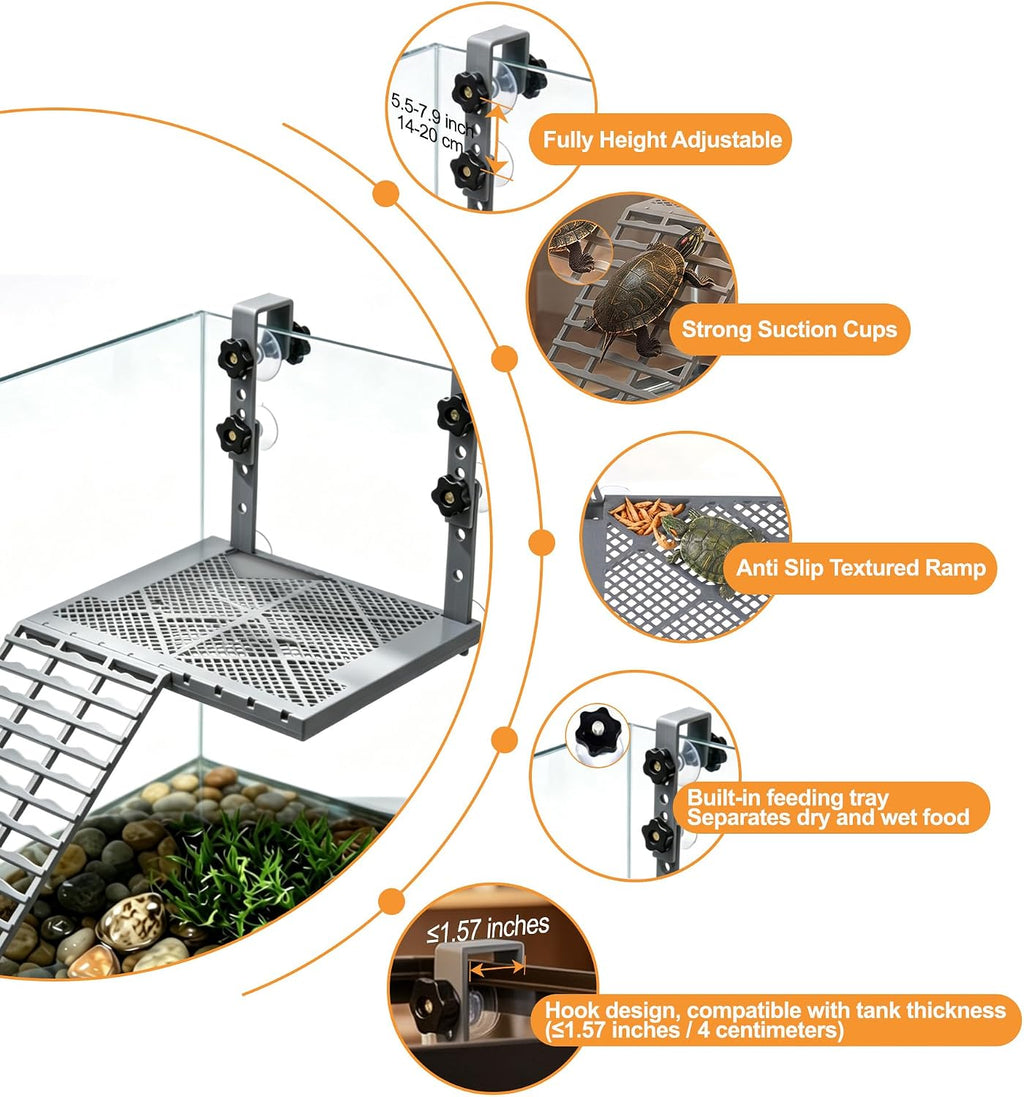 5.5-7.9 inch
14-20 cm

Fully Height Adjustable

Strong Suction Cups

Anti Slip Textured Ramp

Built-in feeding tray
Separates dry and wet food

≤1.57 inches

Hook design, compatible with tank thickness (≤1.57 inches / 4 centimeters)